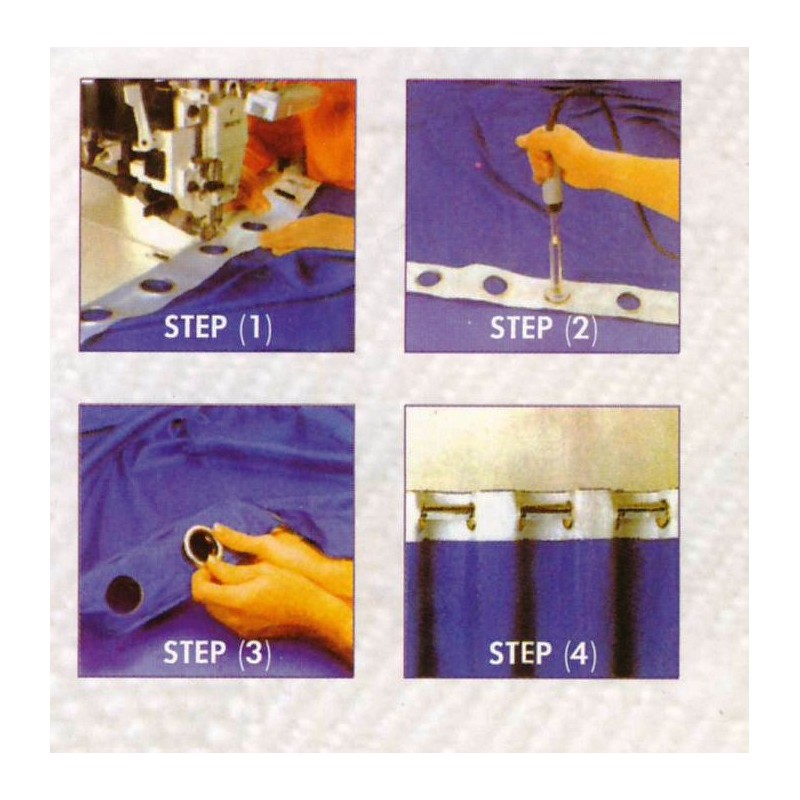 STEP (1)

STEP (2)

STEP (3)

STEP (4)